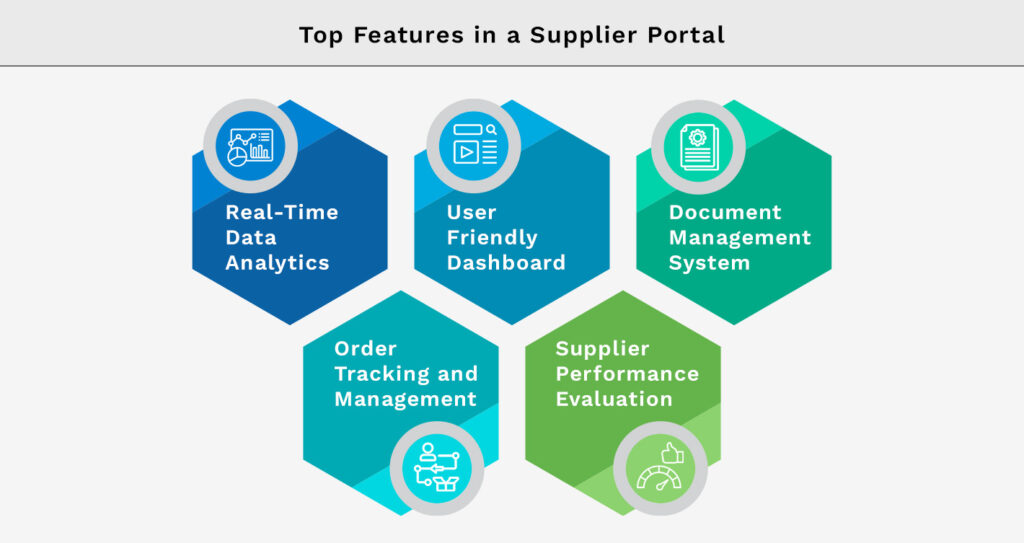 Top Features in a Supplier Portal

Real-Time Data Analytics

User Friendly Dashboard

Document Management System

Order Tracking and Management

Supplier Performance Evaluation